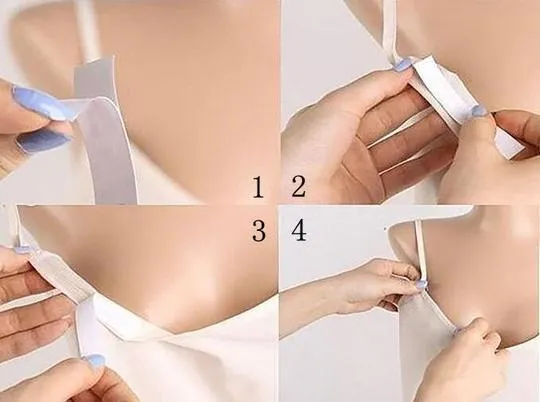 1 2
3 4