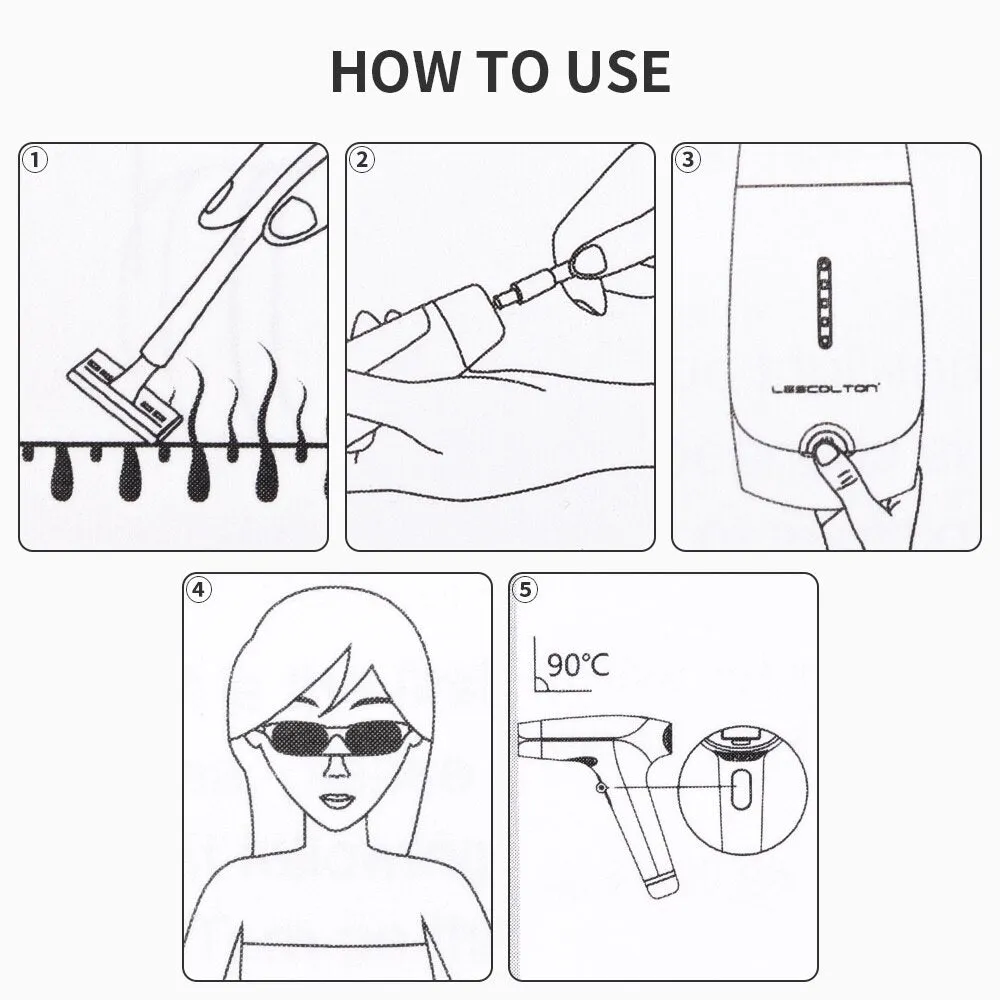 HOW TO USE

1

2

3

LESCOLTON

4

5

90°C